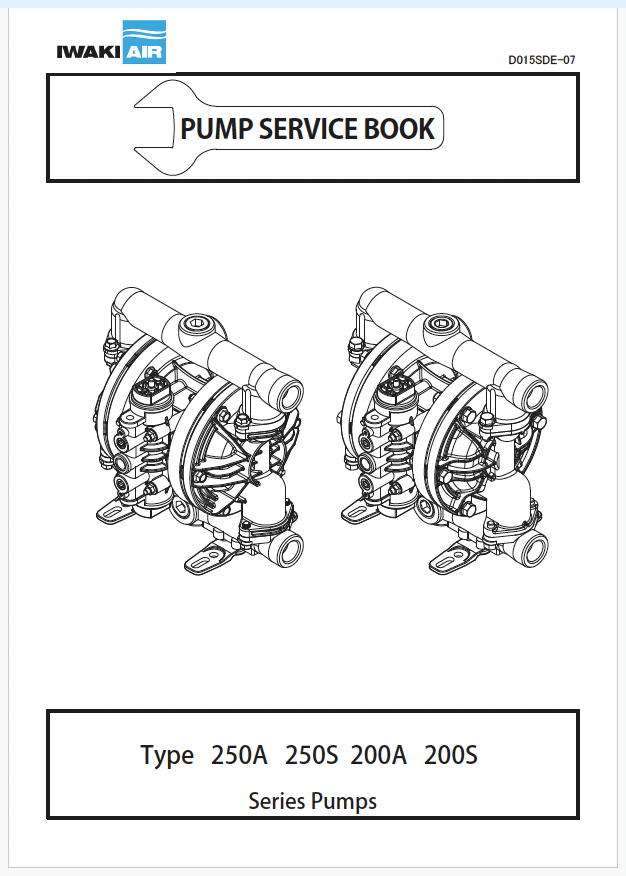 IWAKI AIR

D015SDE-07

PUMP SERVICE BOOK

Type 250A 250S 200A 200S

Series Pumps