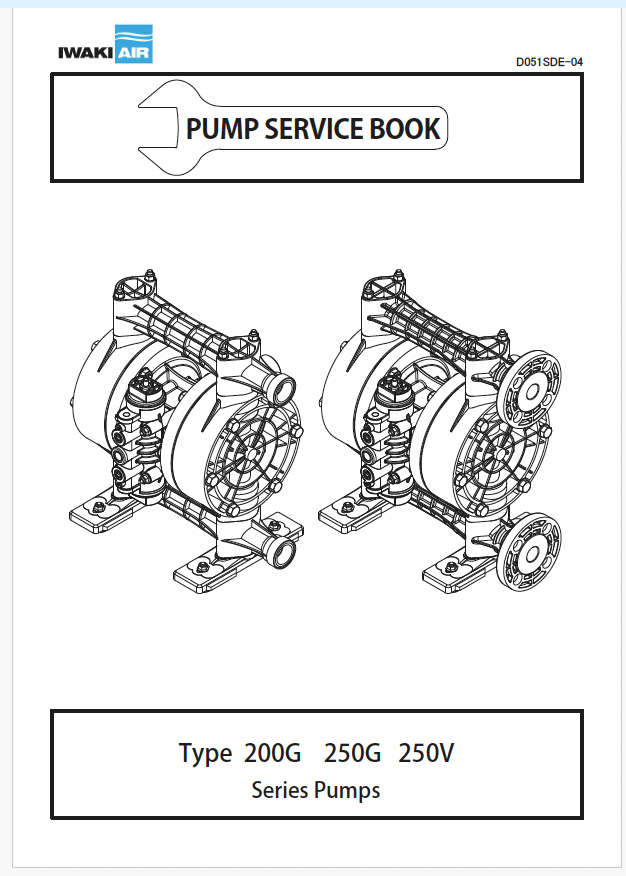 IWAKI AIR

D051SDE-04

PUMP SERVICE BOOK

Type 200G 250G 250V
Series Pumps